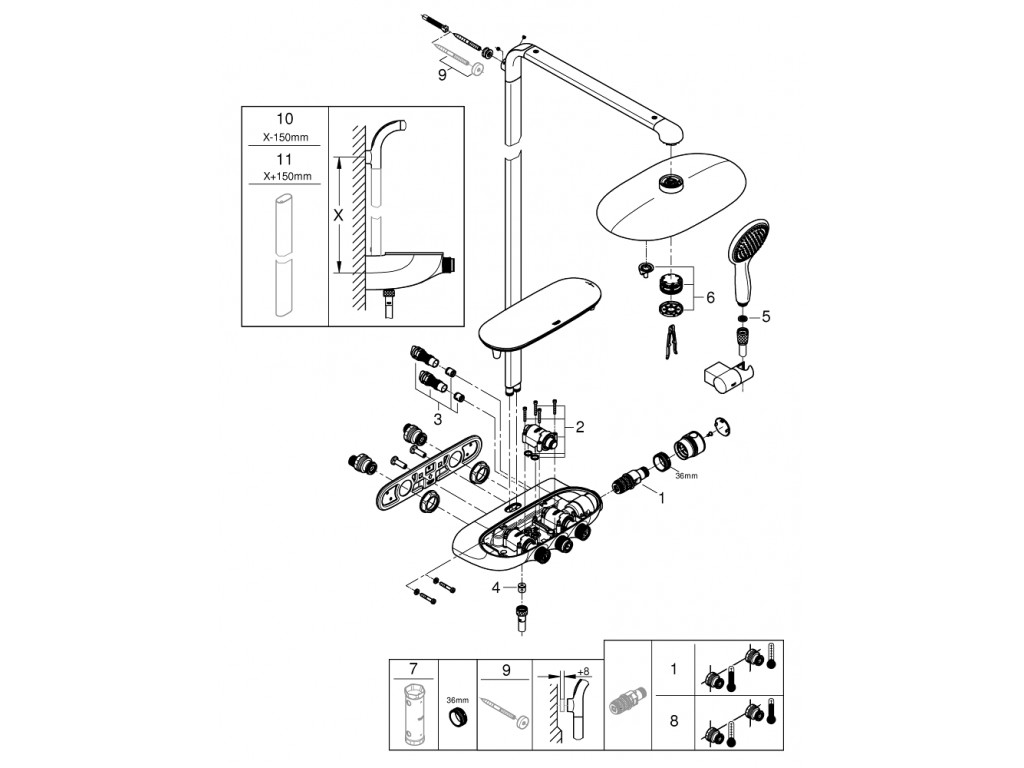 9

10
X-150mm
11
X+150mm

X

6

5

3

2

36mm

1

4

7

36mm

9

+8

1

8